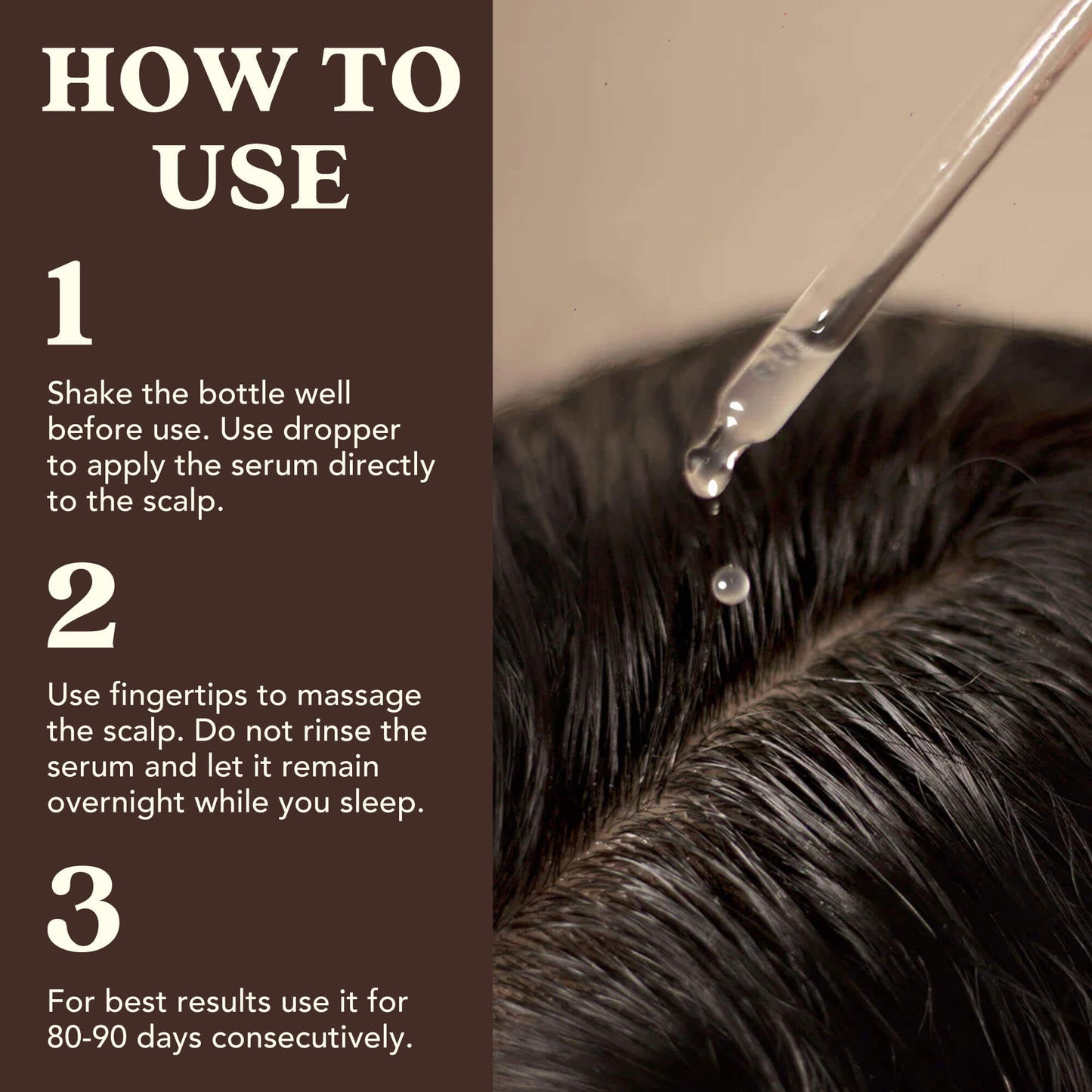 HOW TO USE

1

Shake the bottle well before use. Use dropper to apply the serum directly to the scalp.

2

Use fingertips to massage the scalp. Do not rinse the serum and let it remain overnight while you sleep.

3

For best results use it for 80-90 days consecutively.