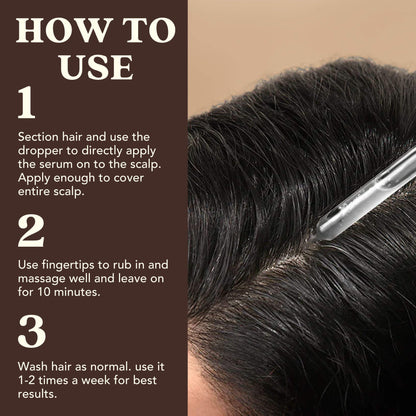 HOW TO USE

1

Section hair and use the dropper to directly apply the serum on to the scalp. Apply enough to cover entire scalp.

2

Use fingertips to rub in and massage well and leave on for 10 minutes.

3

Wash hair as normal. use it 1-2 times a week for best results.