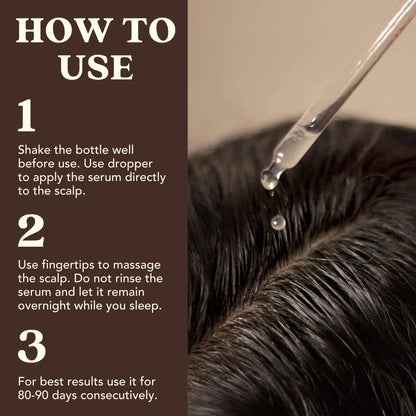 HOW TO USE

1

Shake the bottle well before use. Use dropper to apply the serum directly to the scalp.

2

Use fingertips to massage the scalp. Do not rinse the serum and let it remain overnight while you sleep.

3

For best results use it for 80-90 days consecutively.